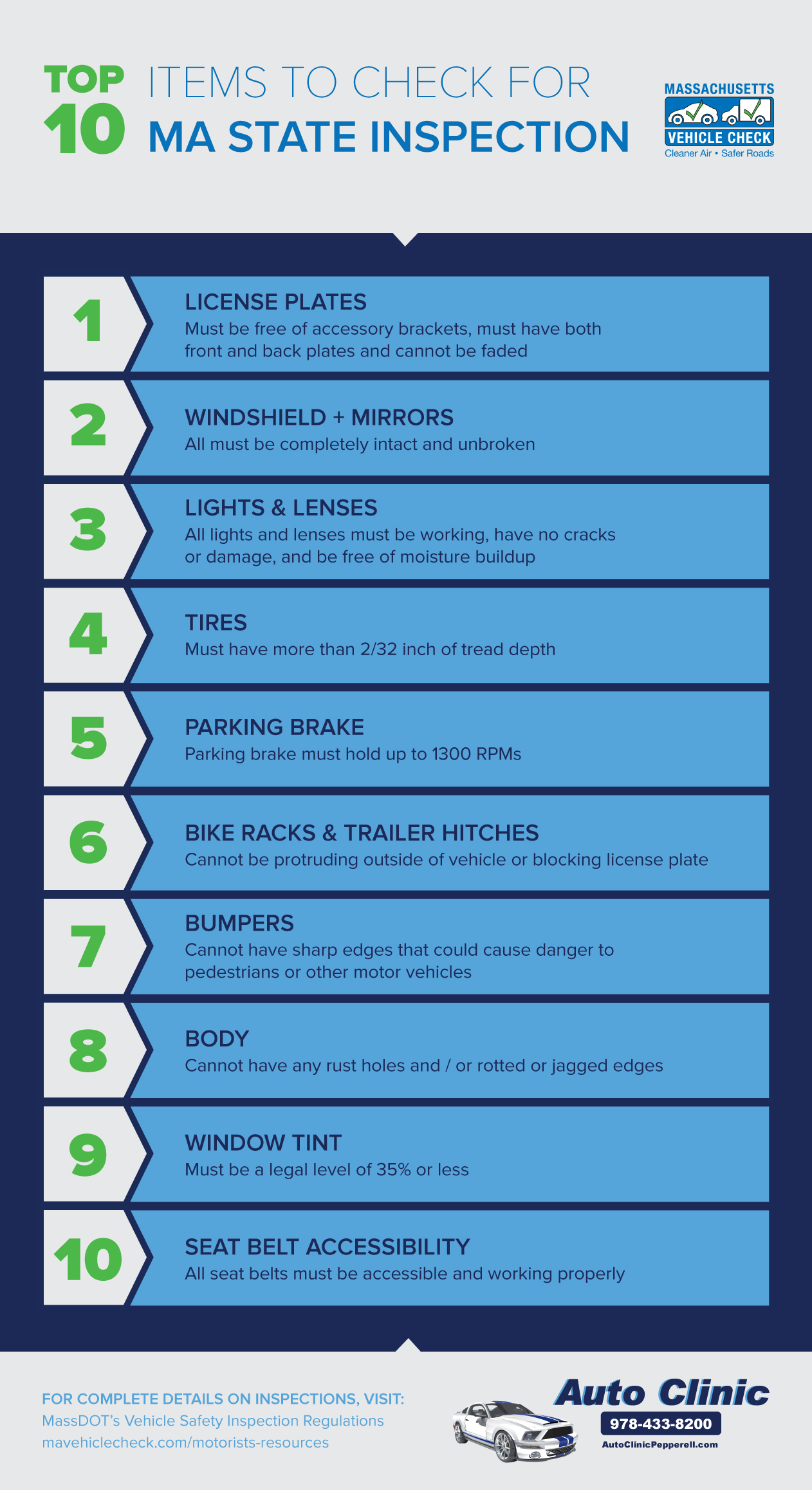 TOP 10 ITEMS TO CHECK FOR MA STATE INSPECTION

MASSACHUSETTS VEHICLE CHECK
Cleaner Air • Safer Roads

1
LICENSE PLATES
Must be free of accessory brackets, must have both front and back plates and cannot be faded

2
WINDSHIELD + MIRRORS
All must be completely intact and unbroken

3
LIGHTS & LENSES
All lights and lenses must be working, have no cracks or damage, and be free of moisture buildup

4
TIRES
Must have more than 2/32 inch of tread depth

5
PARKING BRAKE
Parking brake must hold up to 1300 RPMs

6
BIKE RACKS & TRAILER HITCHES
Cannot be protruding outside of vehicle or blocking license plate

7
BUMPERS
Cannot have sharp edges that could cause danger to pedestrians or other motor vehicles

8
BODY
Cannot have any rust holes and / or rotted or jagged edges

9
WINDOW TINT
Must be a legal level of 35% or less

10
SEAT BELT ACCESSIBILITY
All seat belts must be accessible and working properly

FOR COMPLETE DETAILS ON INSPECTIONS, VISIT:
MassDOT's Vehicle Safety Inspection Regulations
mavehiclecheck.com/motorists-resources

Auto Clinic
978-433-8200
AutoClinicPepperell.com